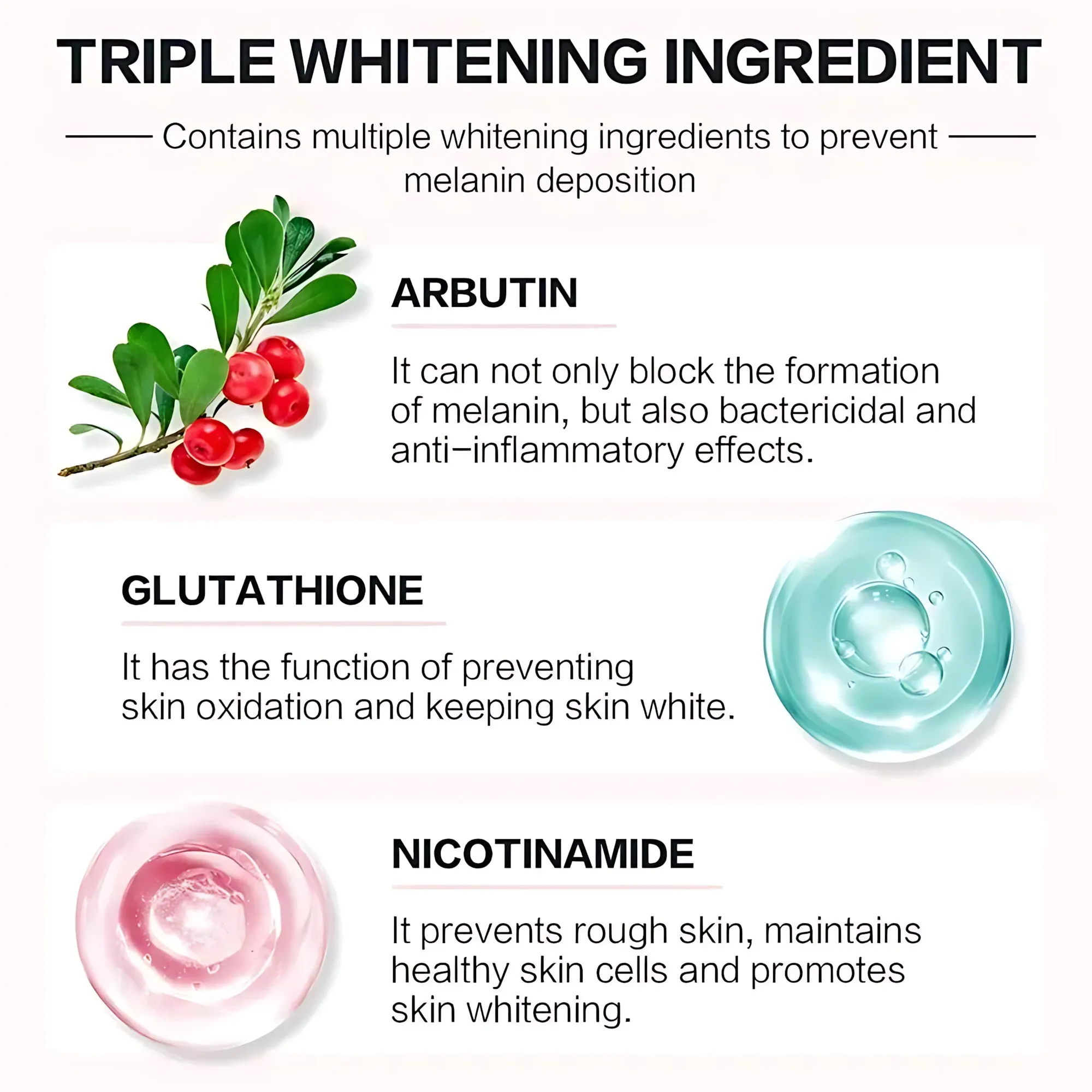 TRIPLE WHITENING INGREDIENT

Contains multiple whitening ingredients to prevent melanin deposition

ARBUTIN

It can not only block the formation of melanin, but also bactericidal and anti-inflammatory effects.

GLUTATHIONE

It has the function of preventing skin oxidation and keeping skin white.

NICOTINAMIDE

It prevents rough skin, maintains healthy skin cells and promotes skin whitening.