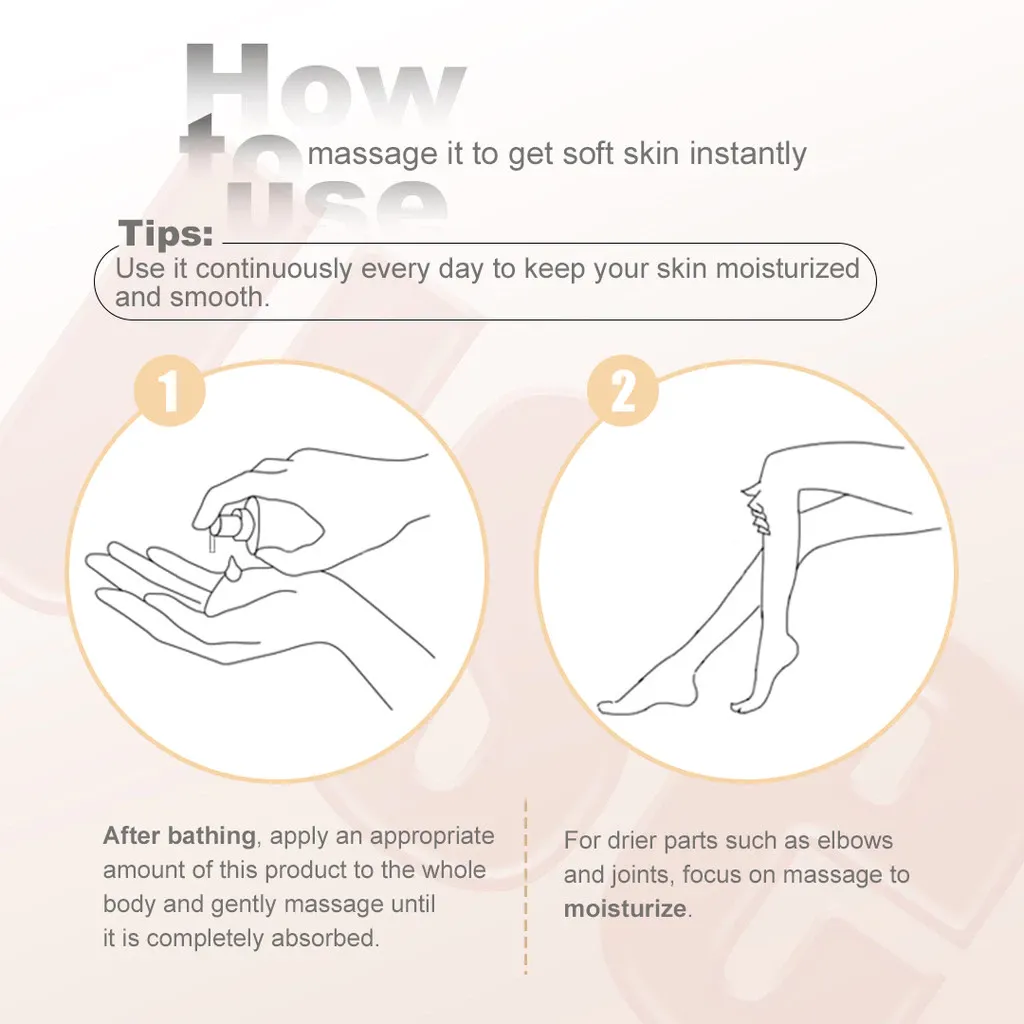 How to use

massage it to get soft skin instantly

Tips:
Use it continuously every day to keep your skin moisturized and smooth.

1

2

After bathing, apply an appropriate amount of this product to the whole body and gently massage until it is completely absorbed.

For drier parts such as elbows and joints, focus on massage to moisturize.